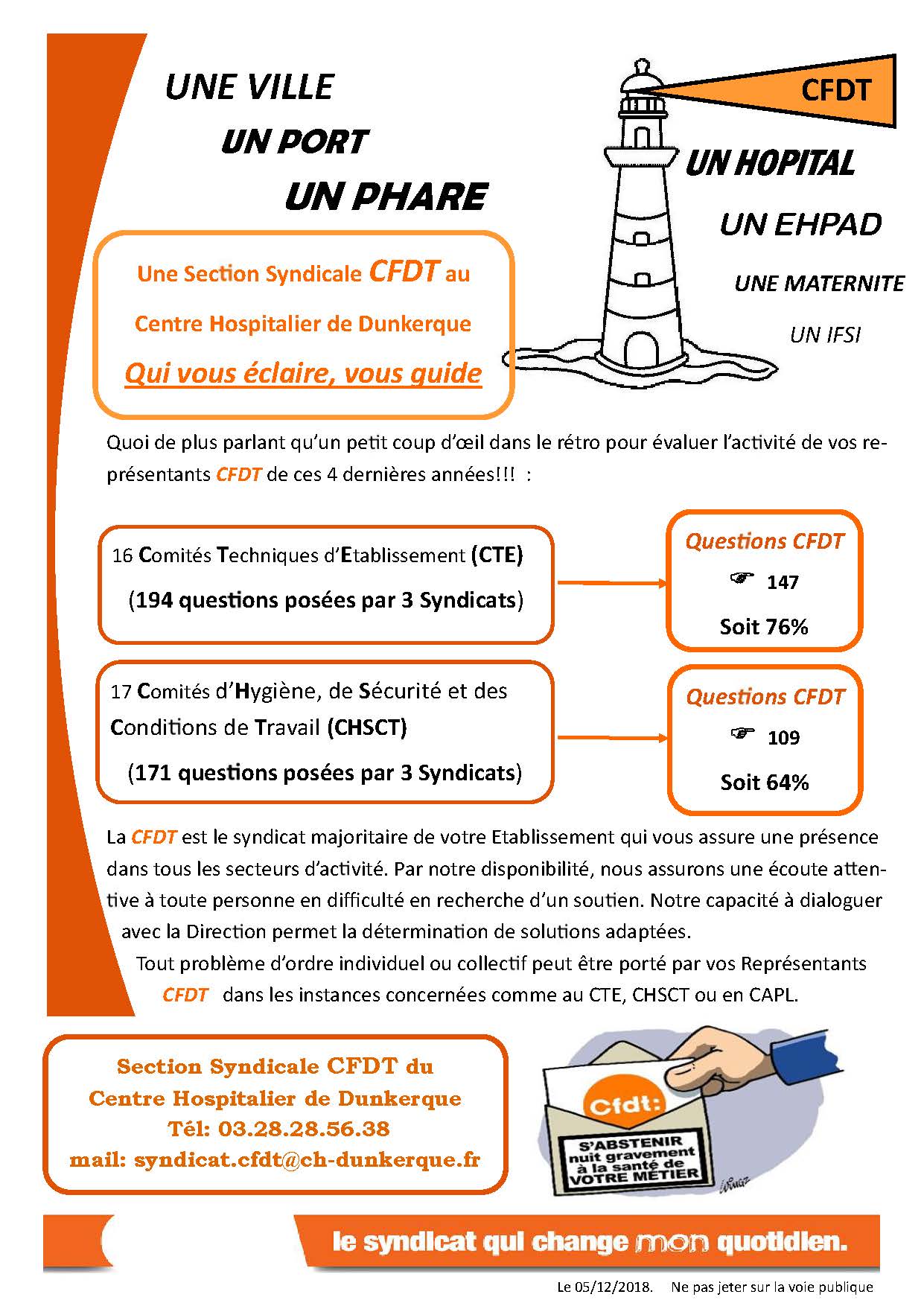 UNE VILLE
UN PORT
UN PHARE

CFDT

UN HOPITAL
UN EHPAD
UNE MATERNITE
UN IFSI

Une Section Syndicale CFDT au
Centre Hospitalier de Dunkerque
Qui vous éclaire, vous guide

Quoi de plus parlant qu'un petit coup d'œil dans le rétro pour évaluer l'activité de vos représentants CFDT de ces 4 dernières années!!! :

16 Comités Techniques d'Etablissement (CTE)
(194 questions posées par 3 Syndicats)

Questions CFDT
☞ 147
Soit 76%

17 Comités d'Hygiène, de Sécurité et des Conditions de Travail (CHSCT)
(171 questions posées par 3 Syndicats)

Questions CFDT
☞ 109
Soit 64%

La CFDT est le syndicat majoritaire de votre Etablissement qui vous assure une présence dans tous les secteurs d'activité. Par notre disponibilité, nous assurons une écoute attentive à toute personne en difficulté en recherche d'un soutien. Notre capacité à dialoguer avec la Direction permet la détermination de solutions adaptées.
Tout problème d'ordre individuel ou collectif peut être porté par vos Représentants CFDT dans les instances concernées comme au CTE, CHSCT ou en CAPL.

Section Syndicale CFDT du
Centre Hospitalier de Dunkerque
Tél: 03.28.28.56.38
mail: syndicat.cfdt@ch-dunkerque.fr

Cfdt:
S'ABSTENIR nuit gravement à la santé de VOTRE MÉTIER

le syndicat qui change mon quotidien.

Le 05/12/2018. Ne pas jeter sur la voie publique